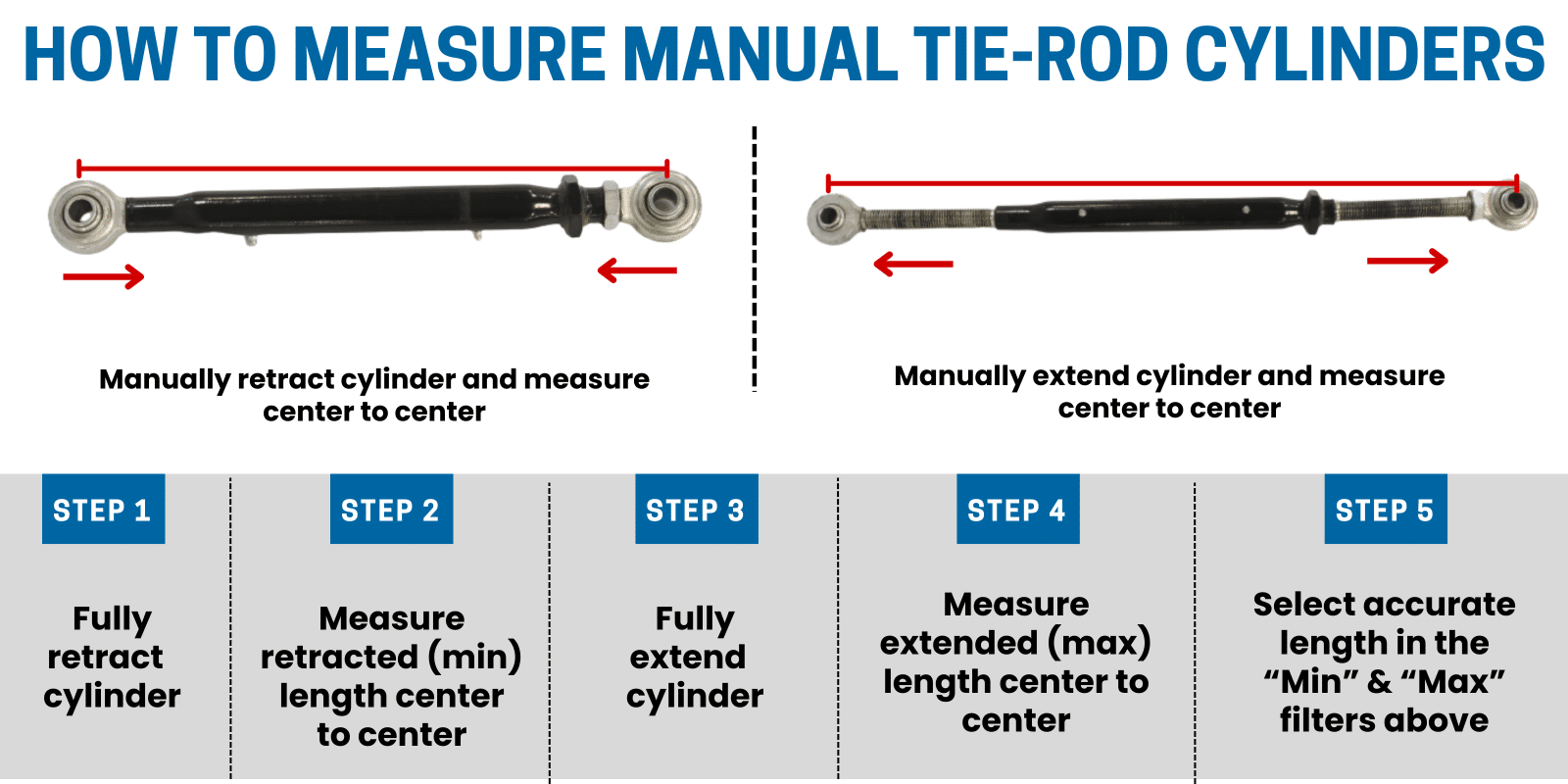 HOW TO MEASURE MANUAL TIE-ROD CYLINDERS

Manually retract cylinder and measure center to center

Manually extend cylinder and measure center to center

STEP 1

Fully retract cylinder

STEP 2

Measure retracted (min) length center to center

STEP 3

Fully extend cylinder

STEP 4

Measure extended (max) length center to center

STEP 5

Select accurate length in the “Min” & “Max” filters above